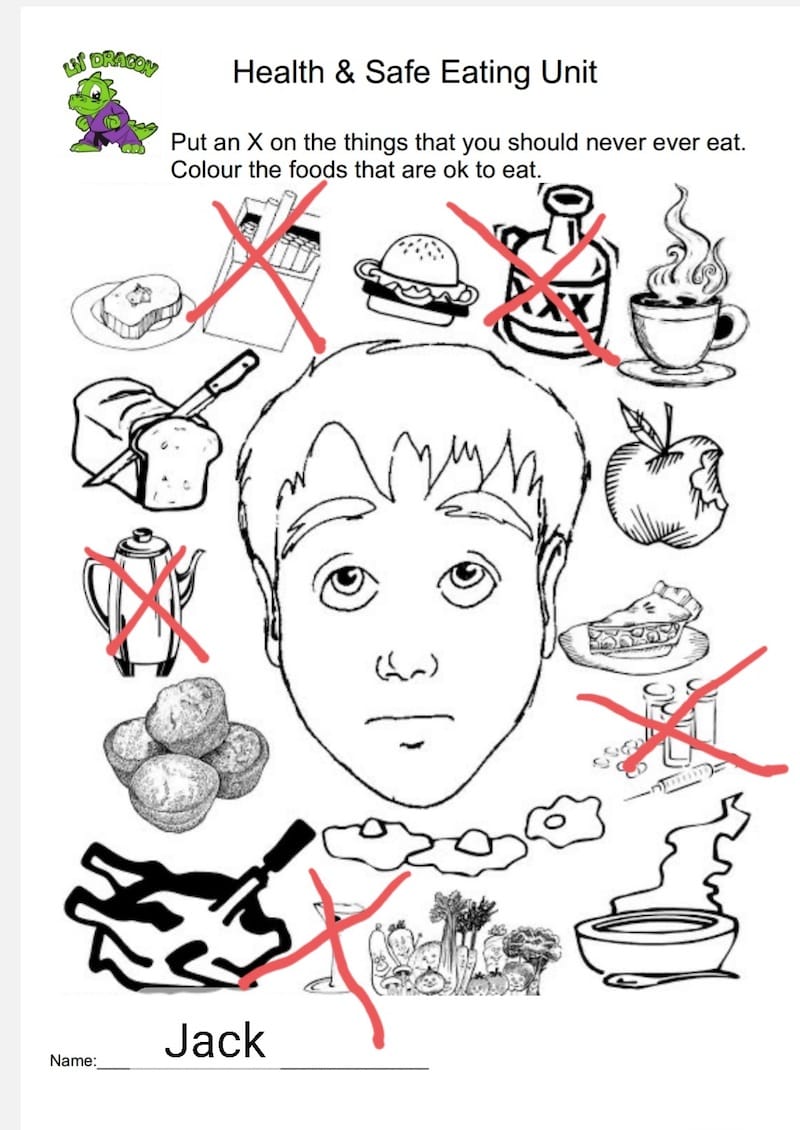 Lil' DRAGON

Health & Safe Eating Unit

Put an X on the things that you should never ever eat.
Colour the foods that are ok to eat.

XXX

Name: Jack